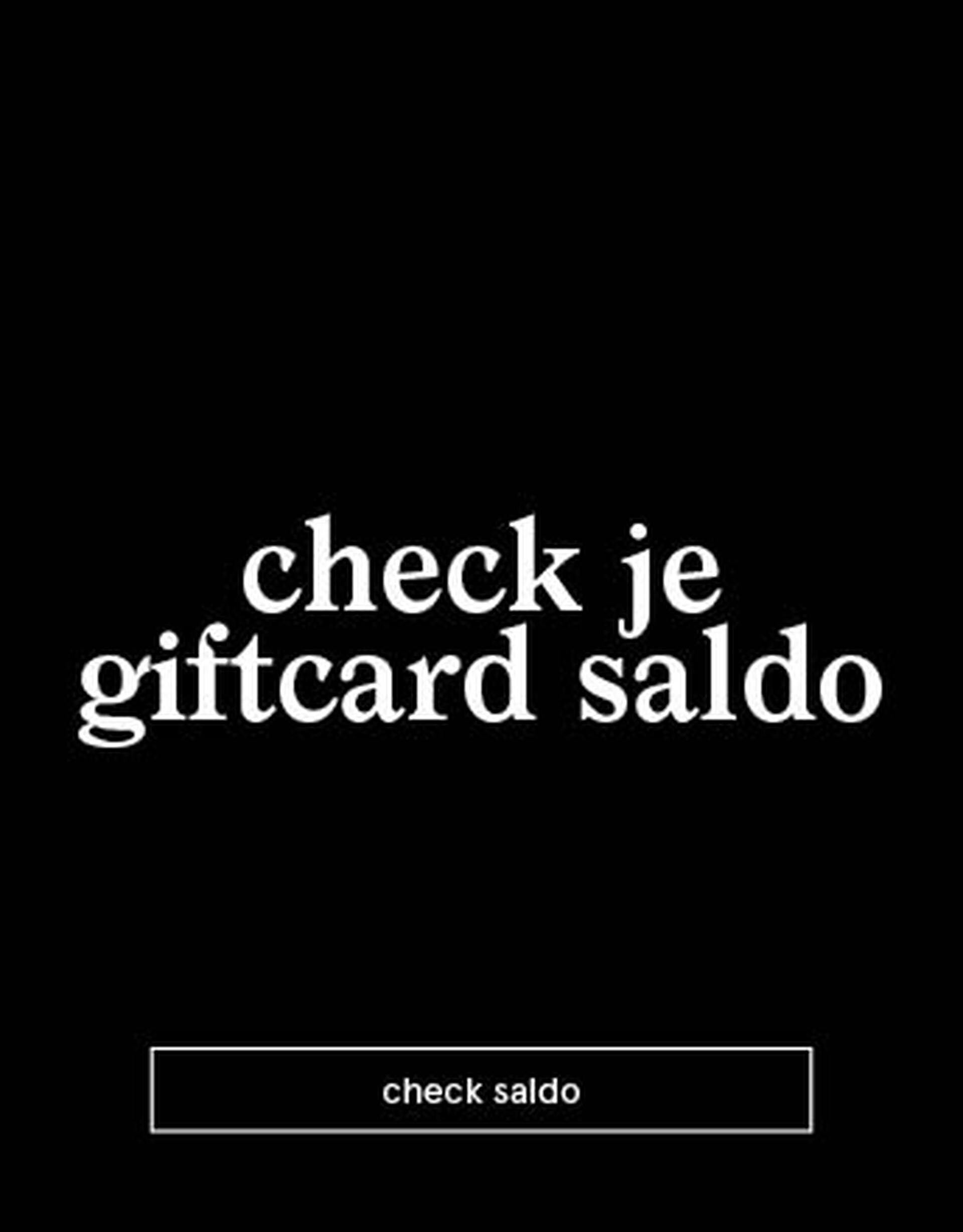 check je giftcard saldo

check saldo